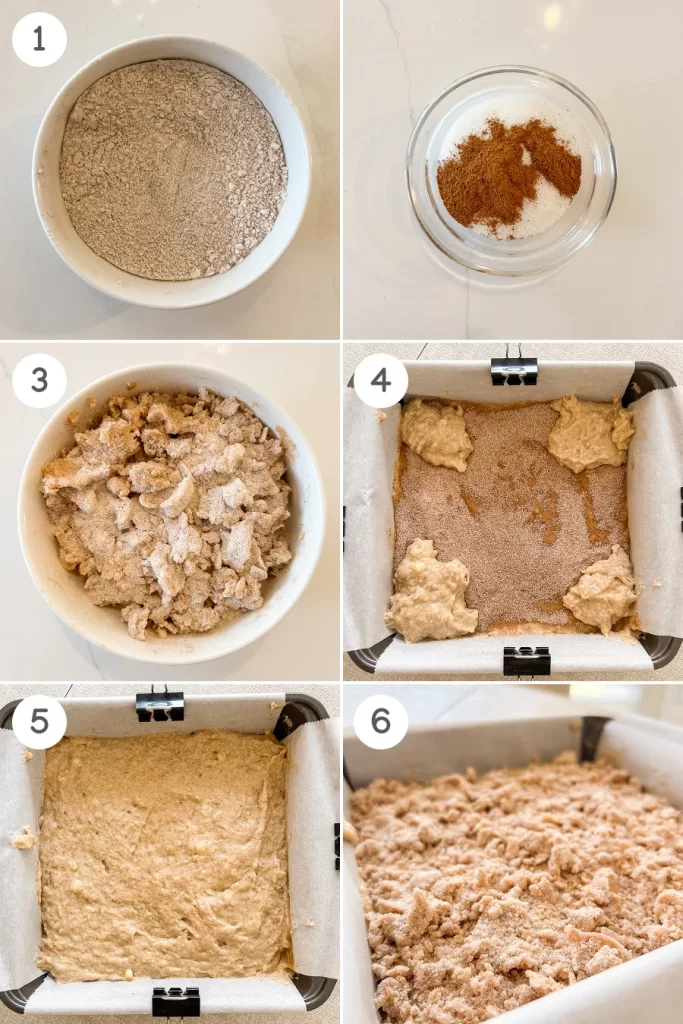 1

3

4

5

6