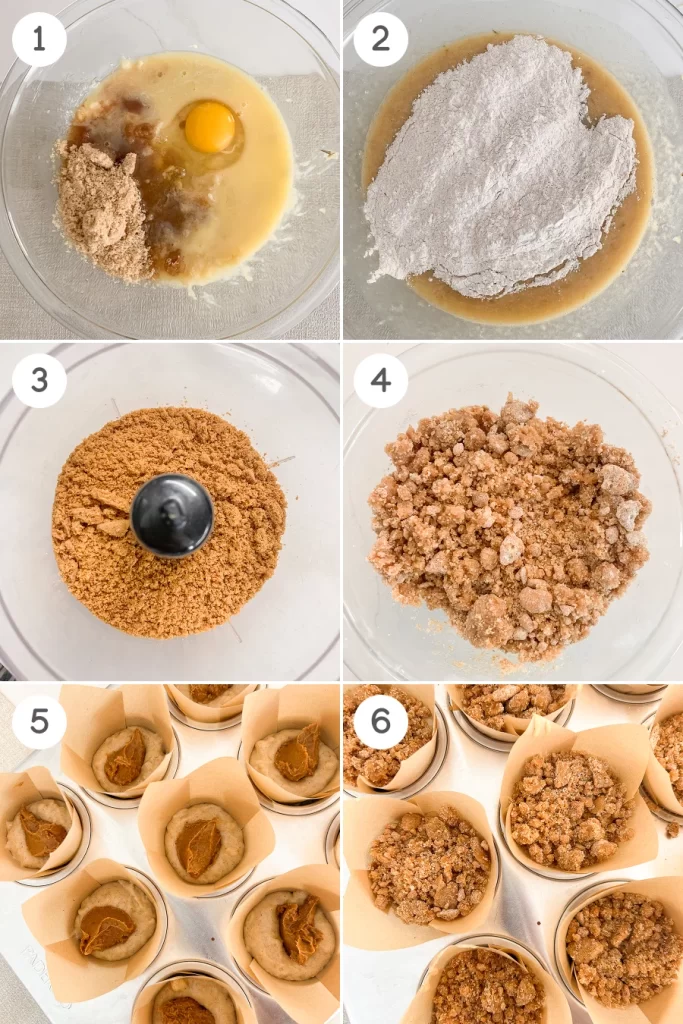 1

2

3

4

5

6