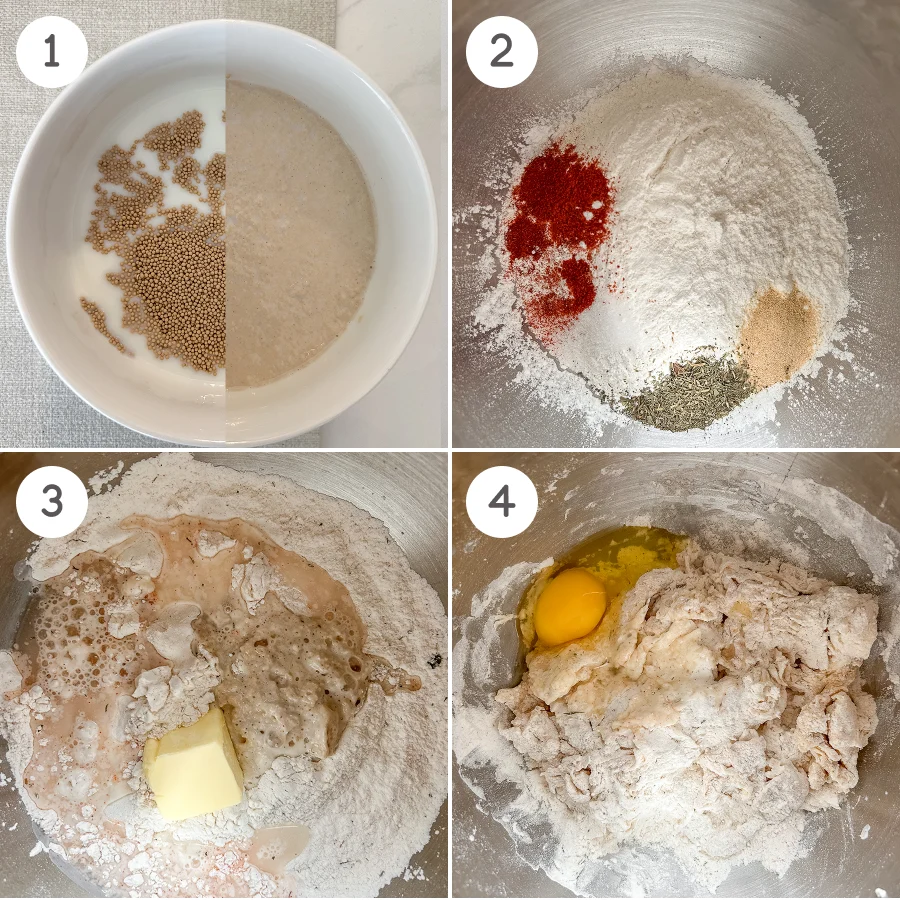 1
2
3
4