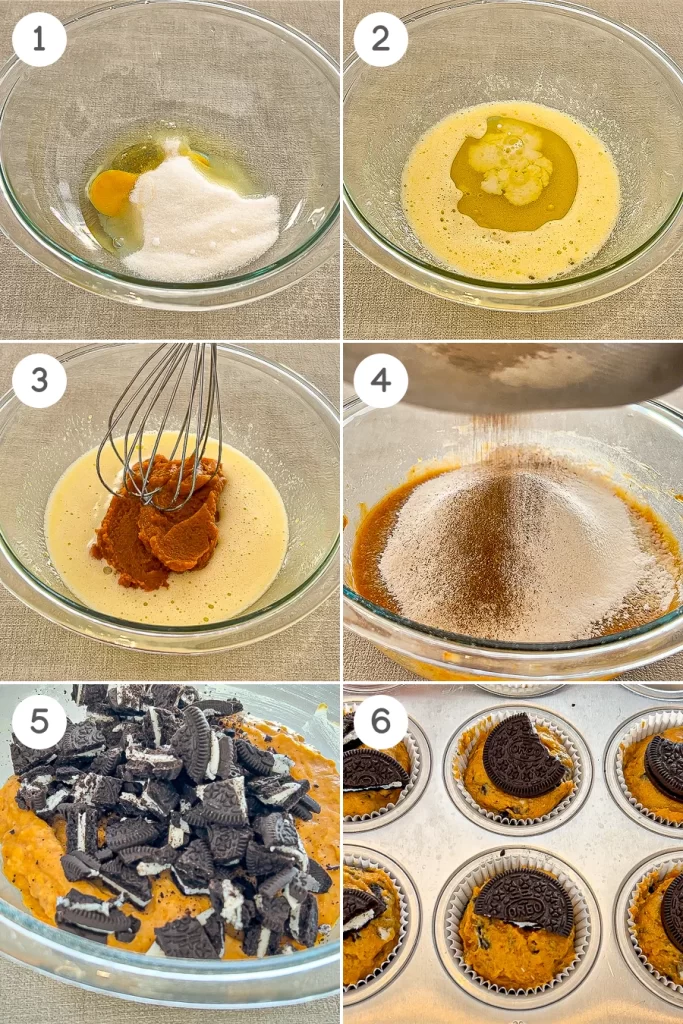 1

2

3

4

5

6