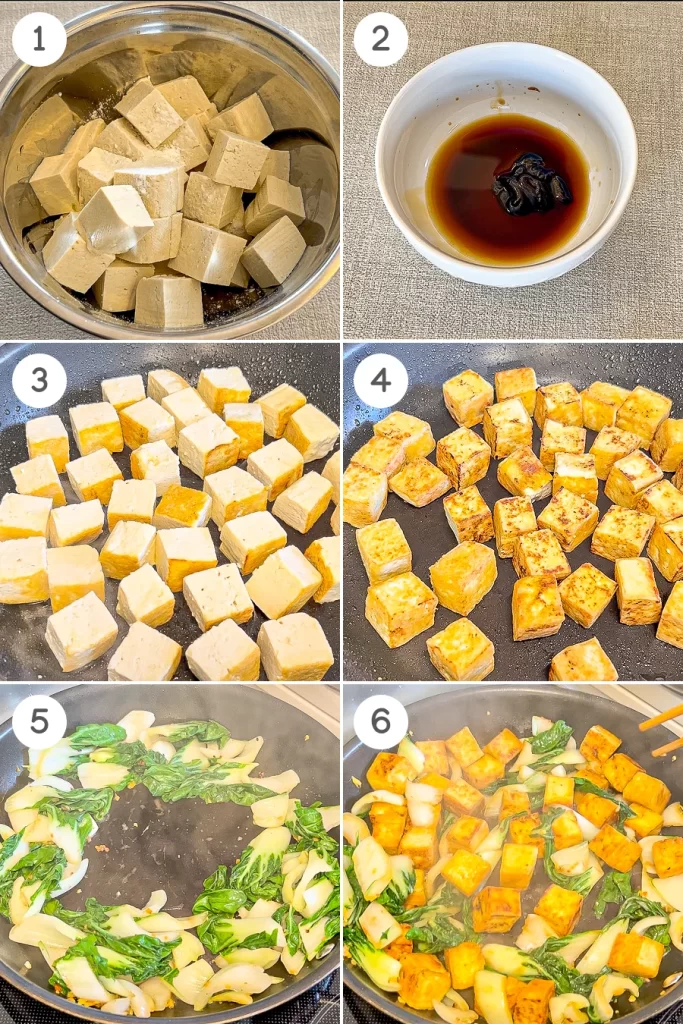 1
2
3
4
5
6