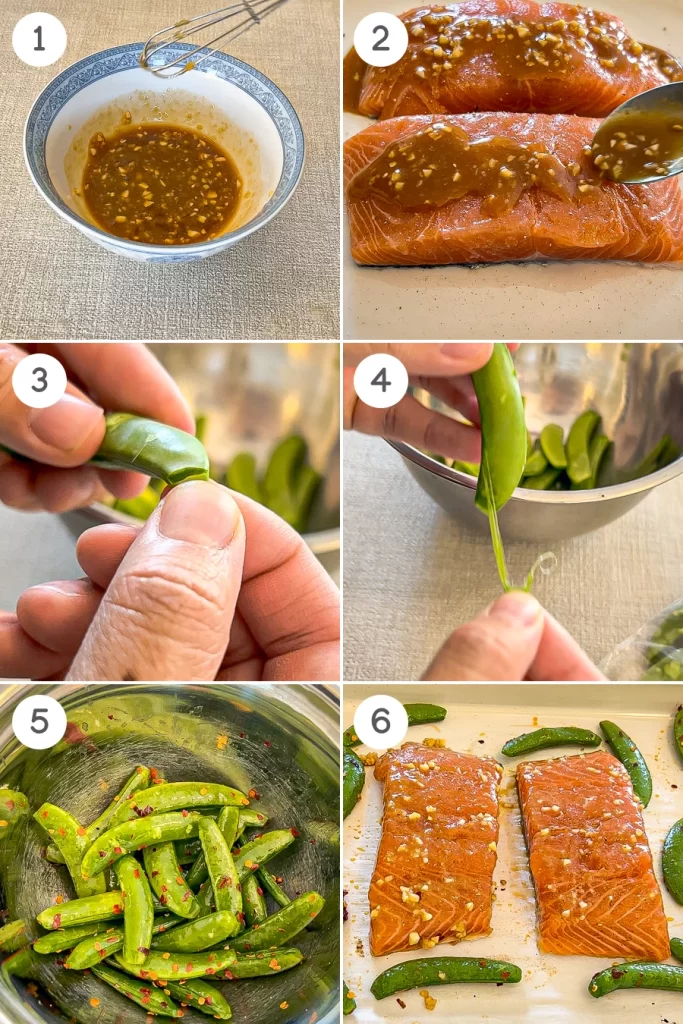 1

2

3

4

5

6