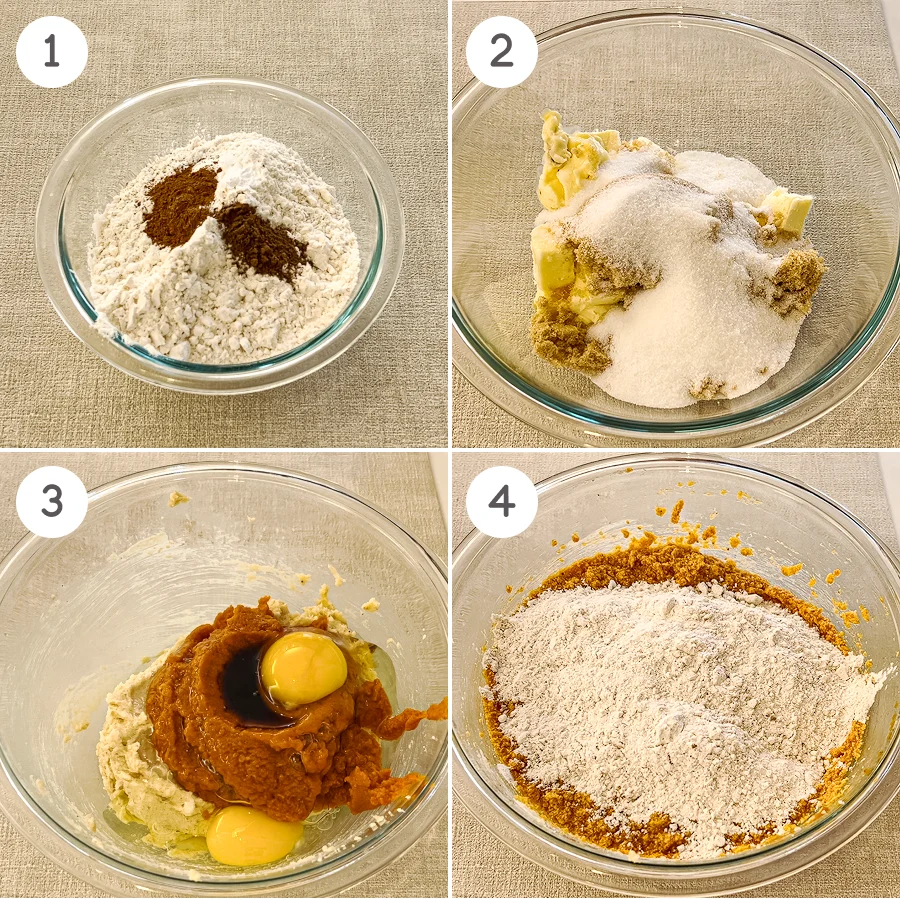 1

2

3

4