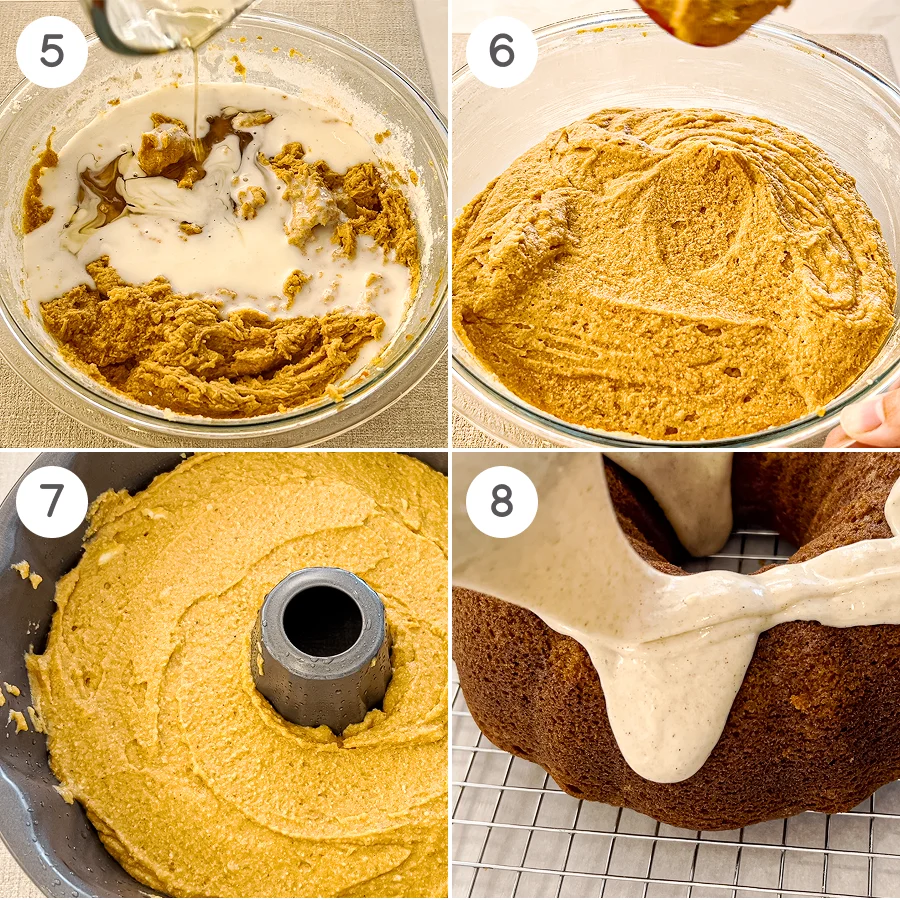 5

6

7

8