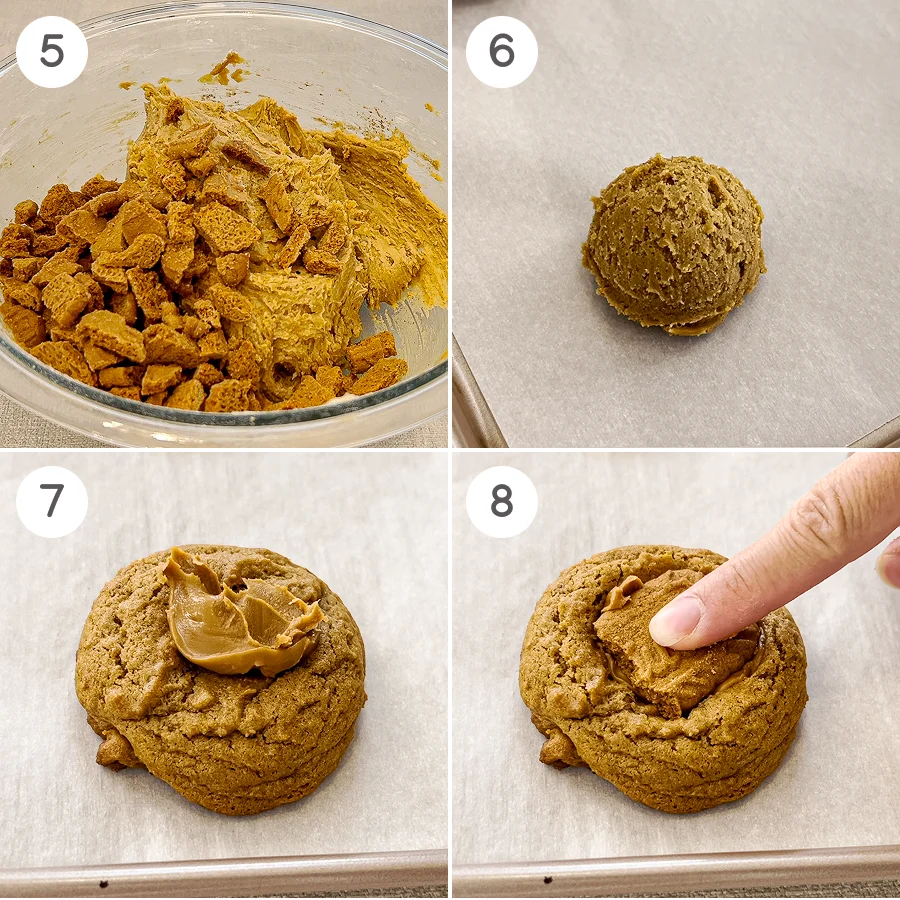 5

6

7

8