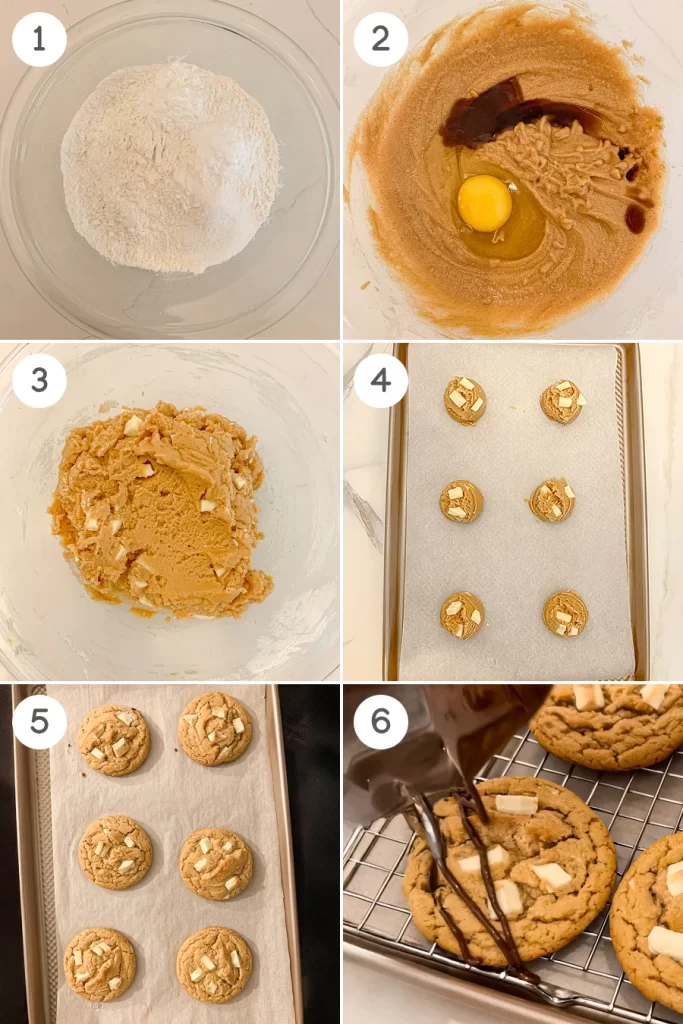 1

2

3

4

5

6