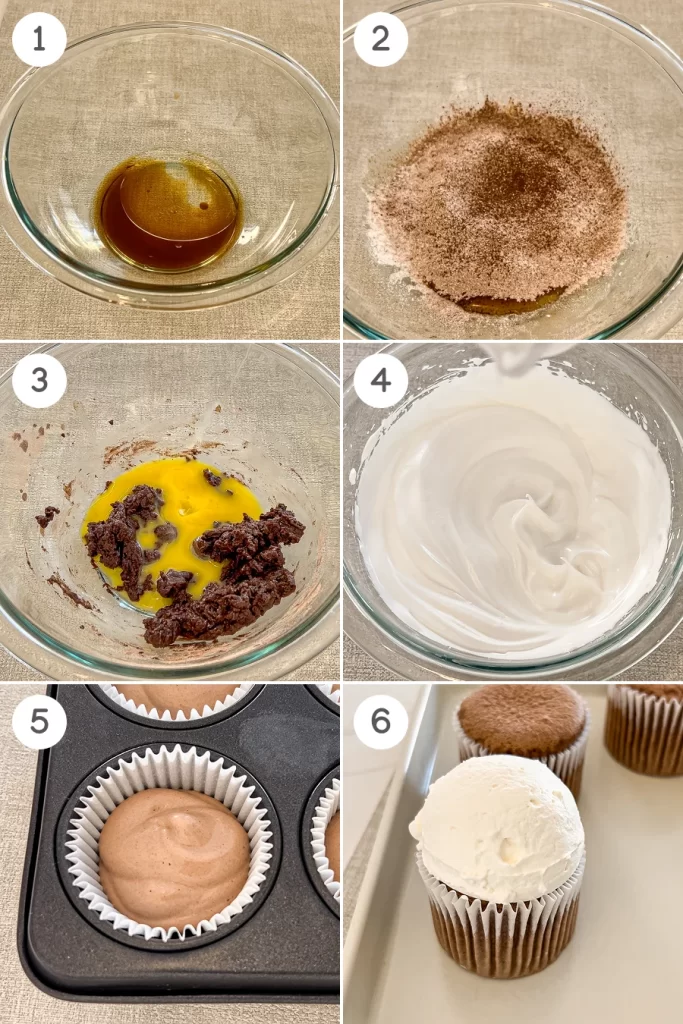 1
2
3
4
5
6