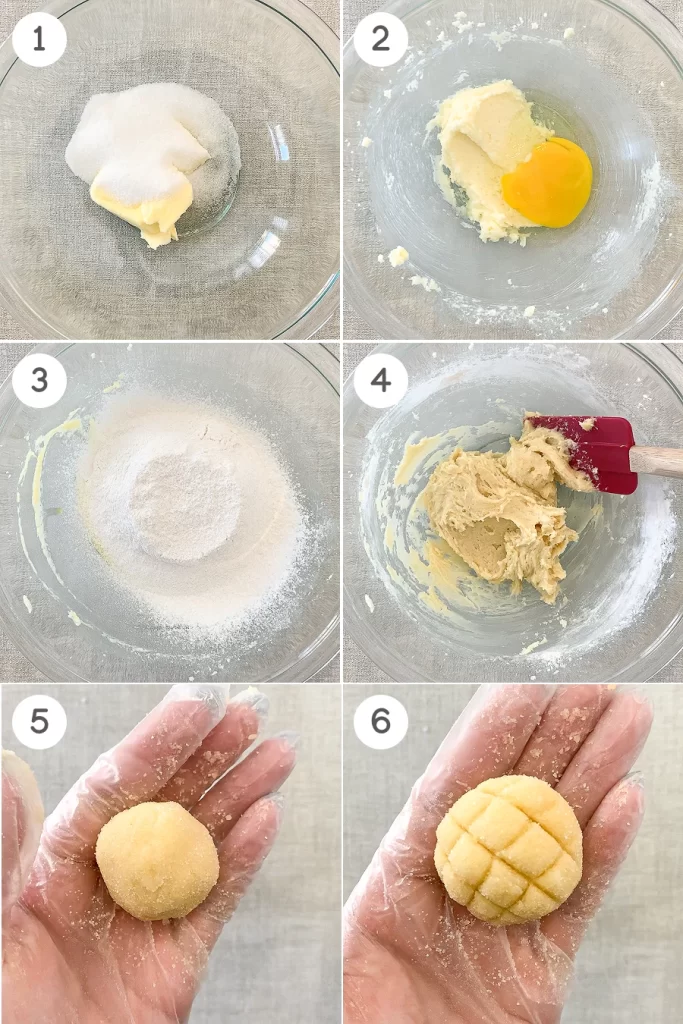 1
2
3
4
5
6